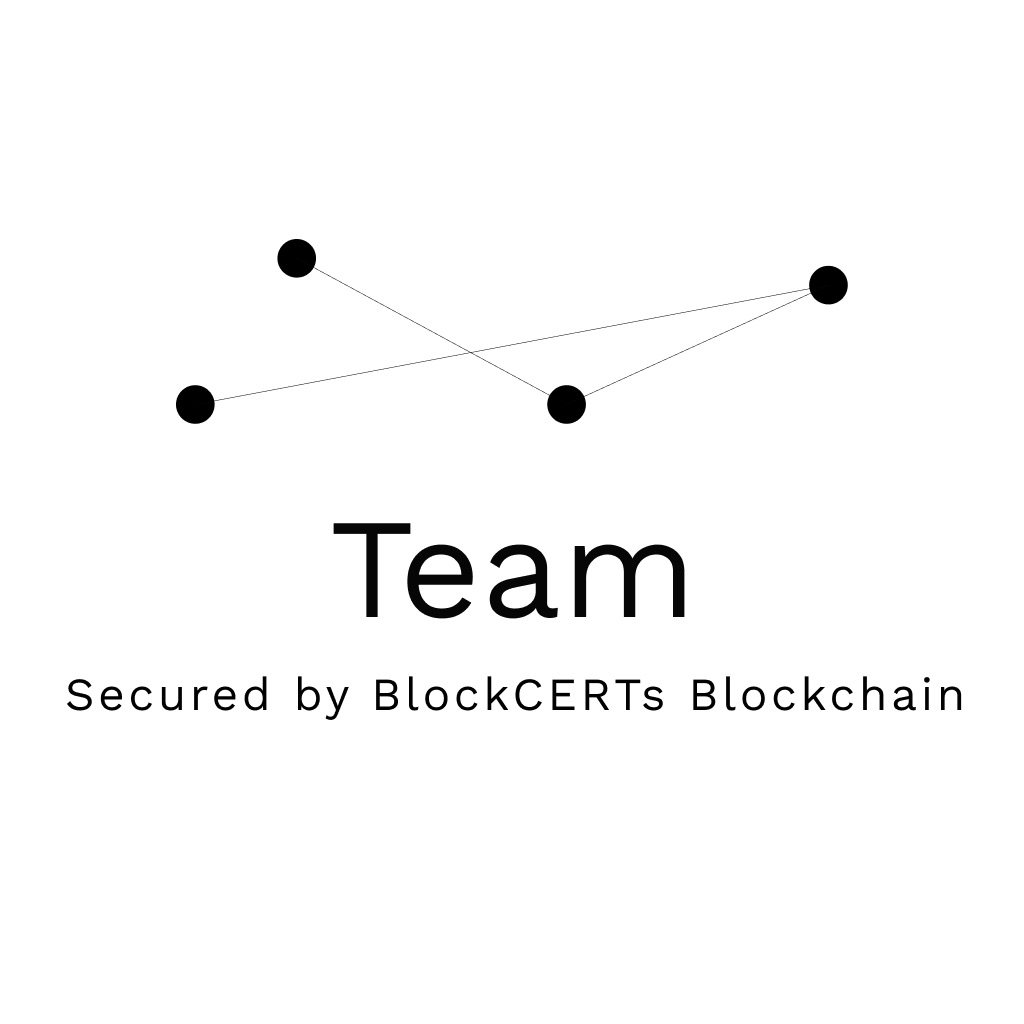 Team

Secured by BlockCERTs Blockchain